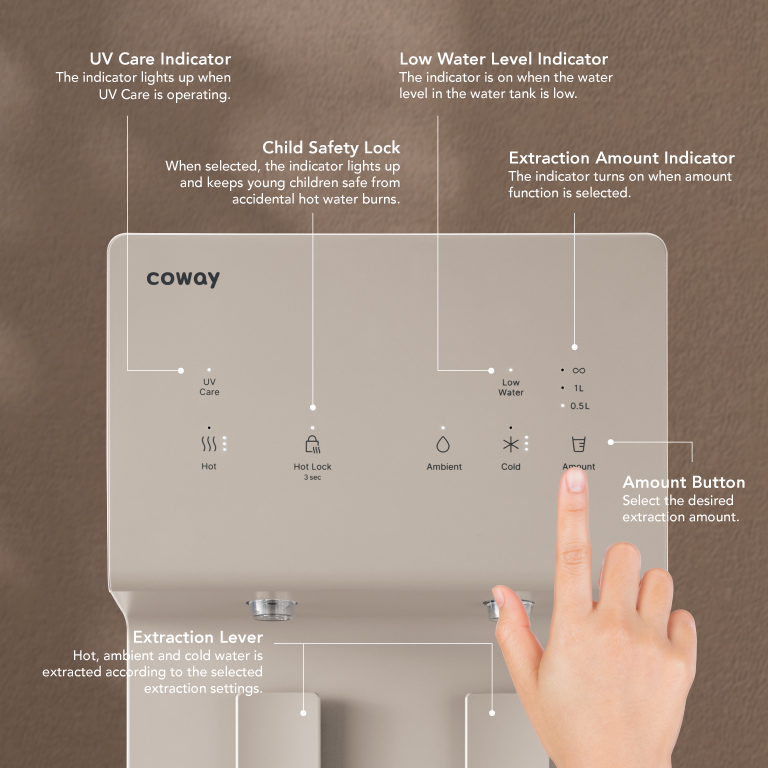 UV Care Indicator
The indicator lights up when UV Care is operating.

Low Water Level Indicator
The indicator is on when the water level in the water tank is low.

Child Safety Lock
When selected, the indicator lights up and keeps young children safe from accidental hot water burns.

Extraction Amount Indicator
The indicator turns on when amount function is selected.

coway

UV Care

Low Water

∞
1L
0.5L

Hot

Hot Lock
3 sec

Ambient

Cold

Amount

Amount Button
Select the desired extraction amount.

Extraction Lever
Hot, ambient and cold water is extracted according to the selected extraction settings.